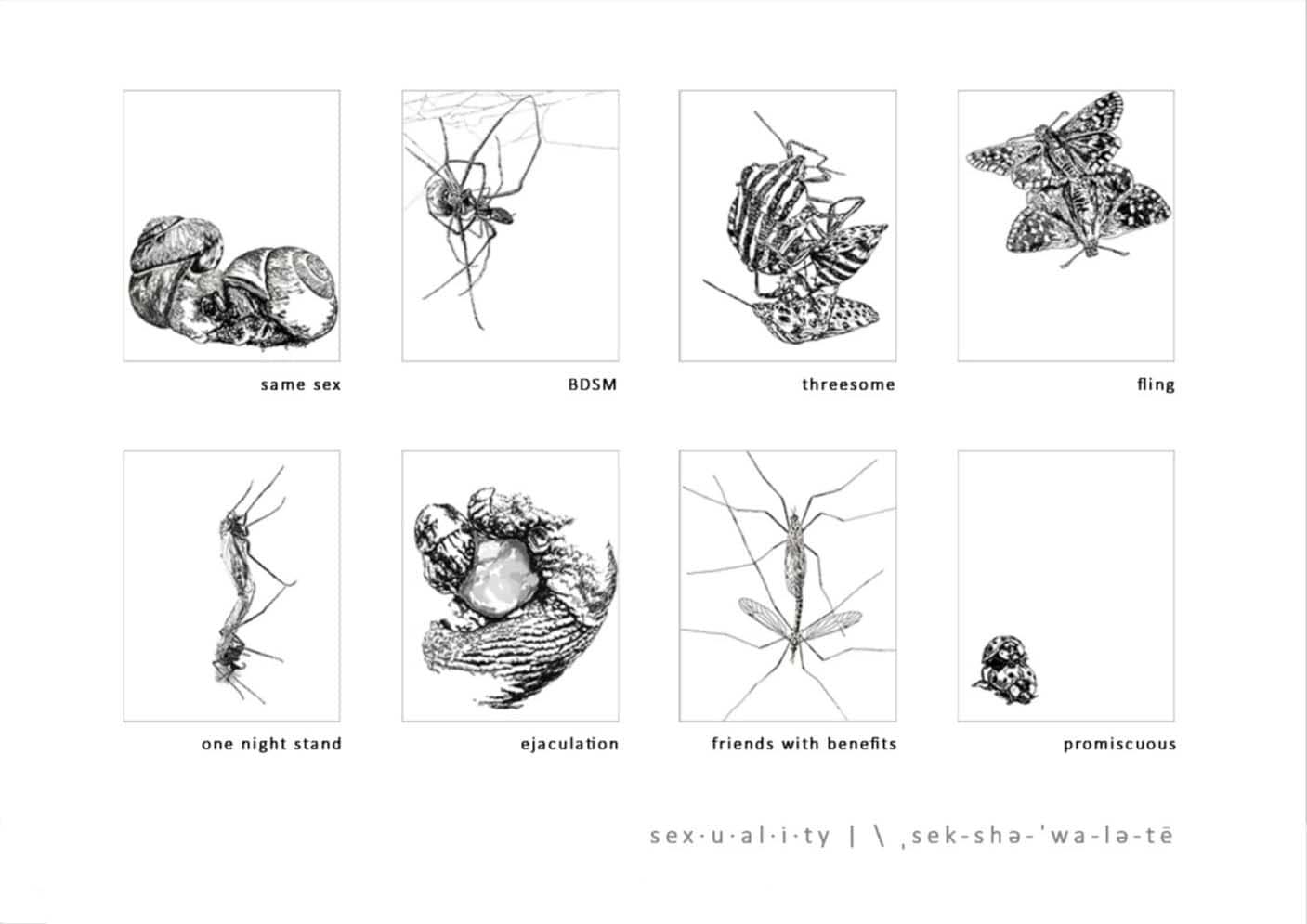 same sex

BDSM

threesome

fling

one night stand

ejaculation

friends with benefits

promiscuous

sex·u·al·i·ty | \ ˌsek-shə-ˈwa-lə-tē